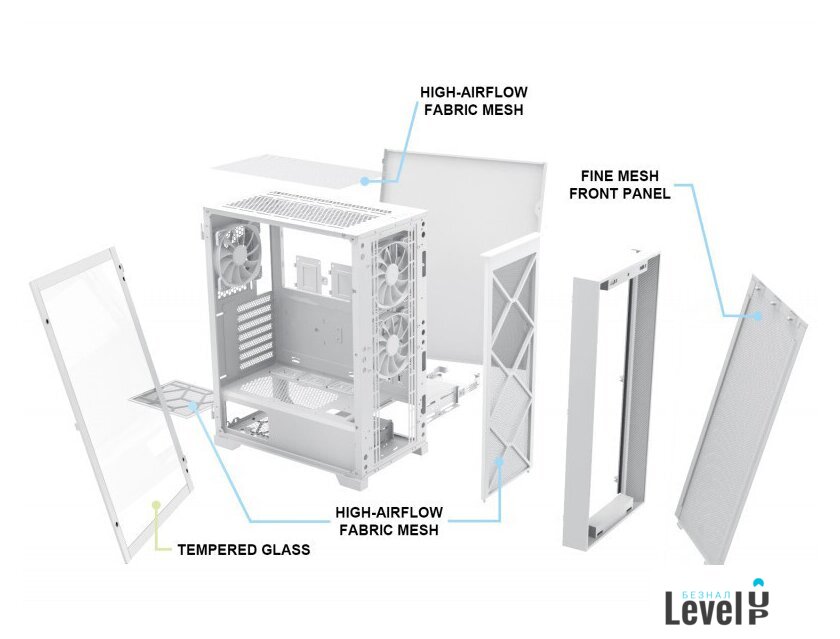 HIGH-AIRFLOW
FABRIC MESH

FINE MESH
FRONT PANEL

HIGH-AIRFLOW
FABRIC MESH

TEMPERED GLASS

БЕЗНАЛ
Level UP