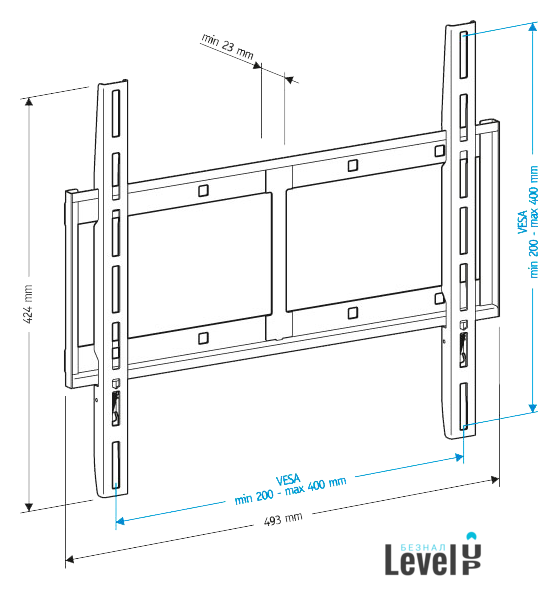 min 23 mm

424 mm

VESA
min 200 - max 400 mm

VESA
min 200 - max 400 mm

493 mm

БЕЗНАЛ
Level UP