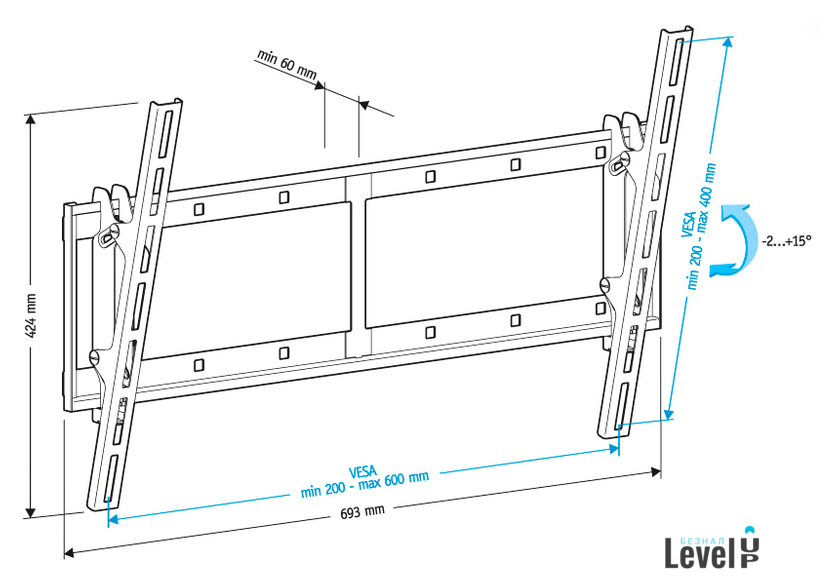 min 60 mm

424 mm

VESA
min 200 - max 400 mm

-2...+15°

VESA
min 200 - max 600 mm

693 mm

БЕЗНАЛ
Level UP