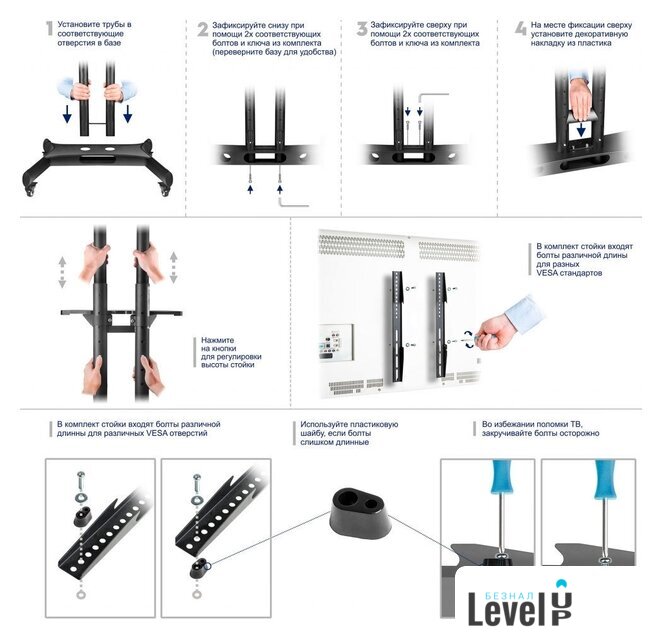 1 Установите трубы в соответствующие отверстия в базе

2 Зафиксируйте снизу при помощи 2х соответствующих болтов и ключа из комплекта (переверните базу для удобства)

3 Зафиксируйте сверху при помощи 2х соответствующих болтов и ключа из комплекта

4 На месте фиксации сверху установите декоративную накладку из пластика

Нажмите на кнопки для регулировки высоты стойки

В комплект стойки входят болты различной длины для разных VESA стандартов

В комплект стойки входят болты различной длинны для различных VESA отверстий

Используйте пластиковую шайбу, если болты слишком длинные

Во избежании поломки ТВ, закручивайте болты осторожно

БЕЗНАЛ Level UP