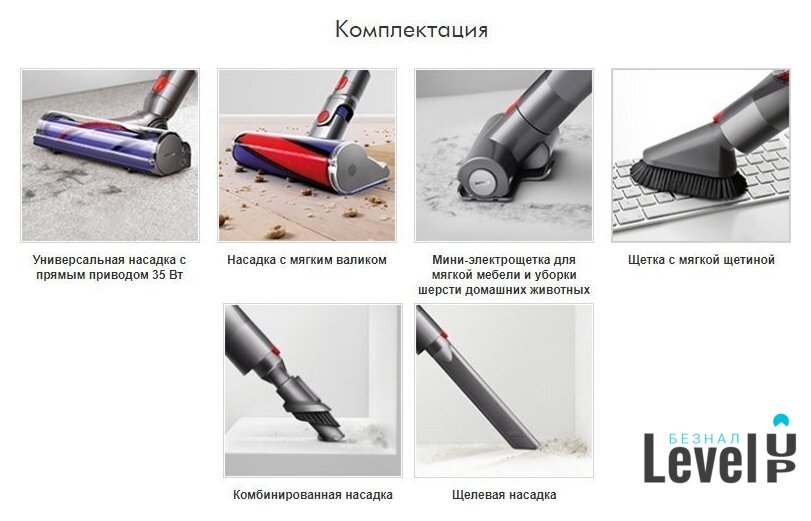 Комплектация

Универсальная насадка с прямым приводом 35 Вт

Насадка с мягким валиком

Мини-электрощетка для мягкой мебели и уборки шерсти домашних животных

Щетка с мягкой щетиной

Комбинированная насадка

Щелевая насадка

БЕЗНАЛ
Level UP