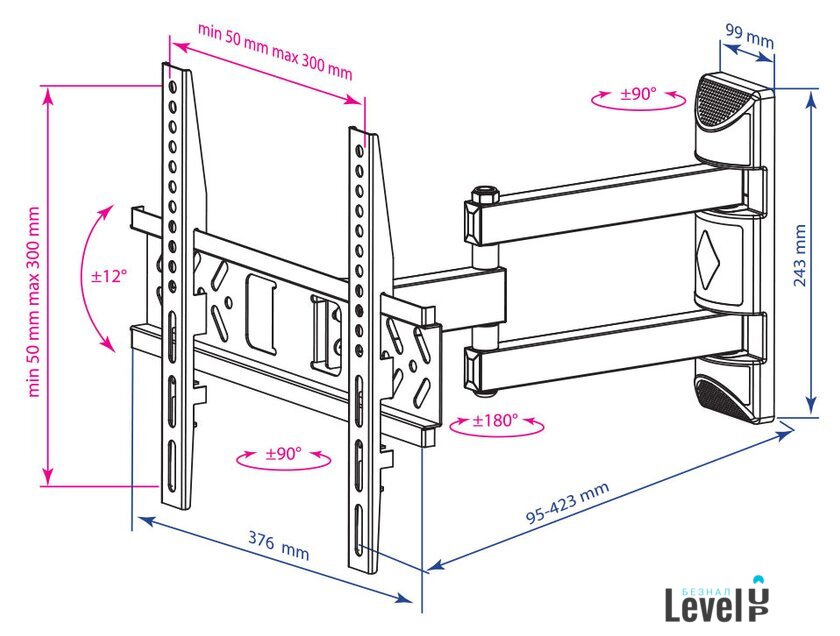 min 50 mm max 300 mm

99 mm

±90°

min 50 mm max 300 mm

±12°

243 mm

±180°

±90°

95-423 mm

376 mm

БЕЗНАЛ
Level UP