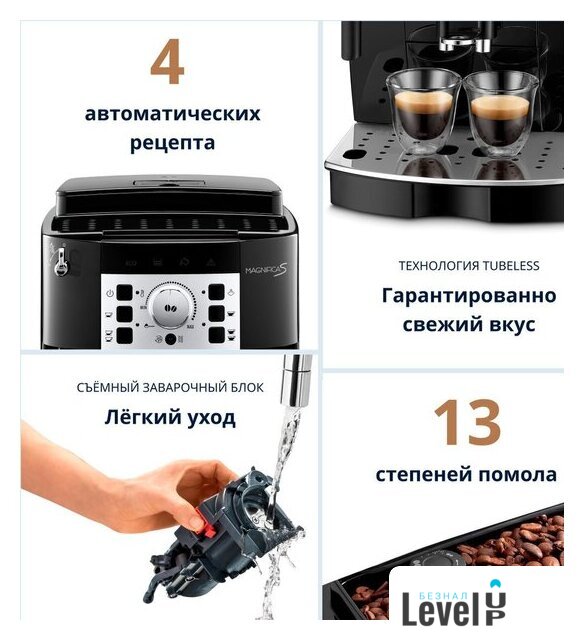 4

автоматических рецепта

MAGNIFICA S

ТЕХНОЛОГИЯ TUBELESS

Гарантированно свежий вкус

СЪЁМНЫЙ ЗАВАРОЧНЫЙ БЛОК

Лёгкий уход

13

степеней помола

БЕЗНАЛ
Level UP