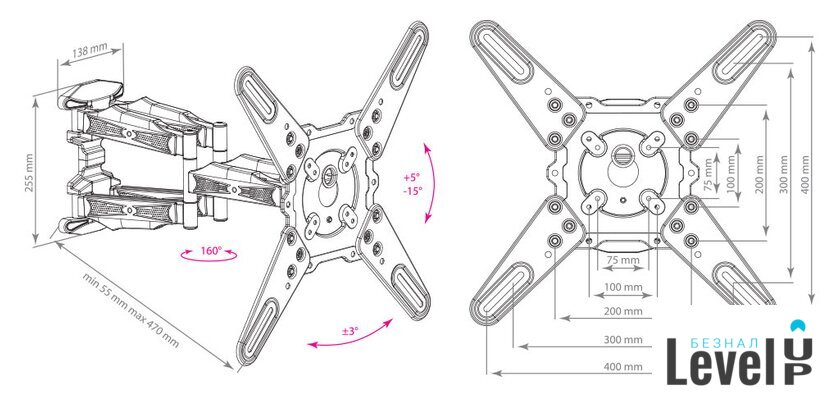 138 mm

255 mm

min 55 mm max 470 mm

160°

+5°
-15°

±3°

75 mm
100 mm
200 mm
300 mm
400 mm

75 mm
100 mm
200 mm
300 mm
400 mm

БЕЗНАЛ
Level UP