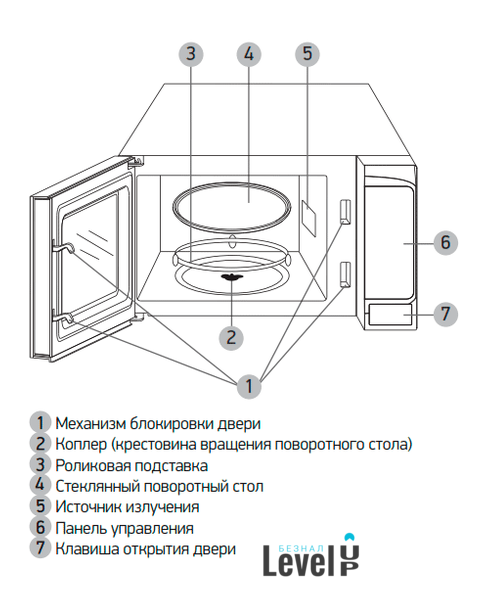 3
4
5
6
7
2
1

1 Механизм блокировки двери
2 Коплер (крестовина вращения поворотного стола)
3 Роликовая подставка
4 Стеклянный поворотный стол
5 Источник излучения
6 Панель управления
7 Клавиша открытия двери

БЕЗНАЛ
Level UP