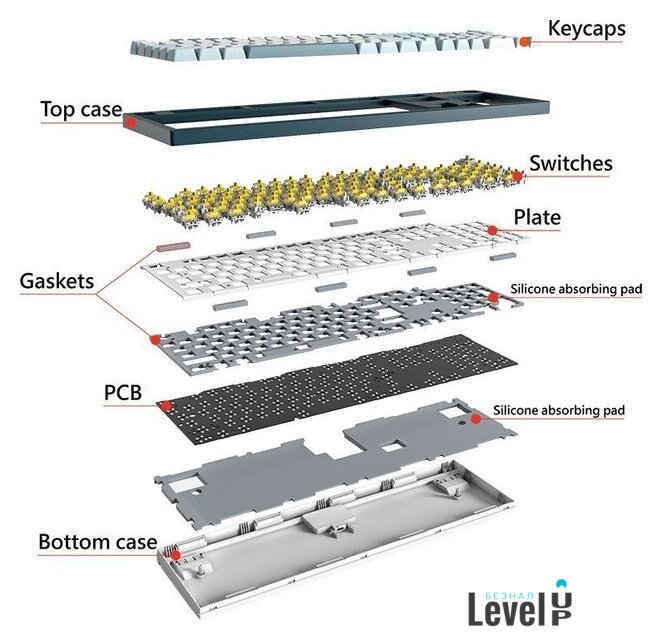 Keycaps

Top case

Switches

Plate

Gaskets

Silicone absorbing pad

PCB

Silicone absorbing pad

Bottom case

БЕЗНАЛ
Level UP