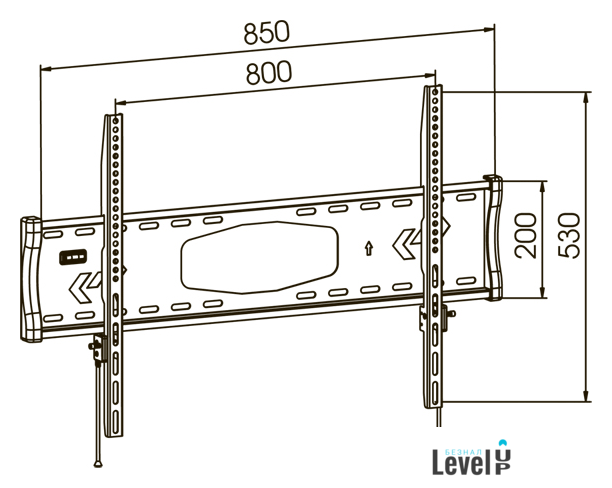 850

800

200

530

БЕЗНАЛ
Level UP