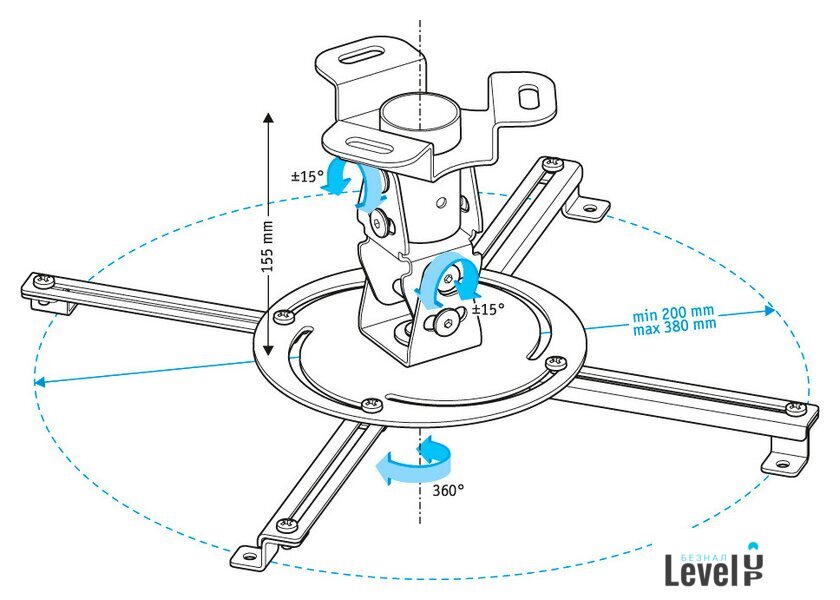 ±15°

155 mm

±15°

min 200 mm
max 380 mm

360°

БЕЗНАЛ
Level UP