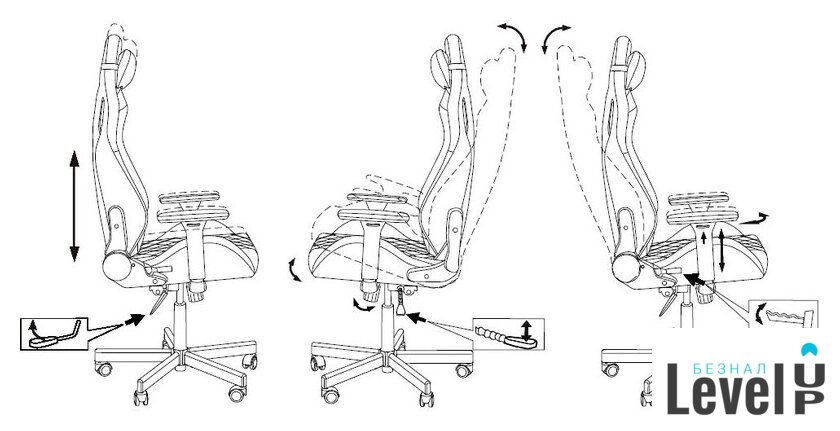 БЕЗНАЛ
Level UP