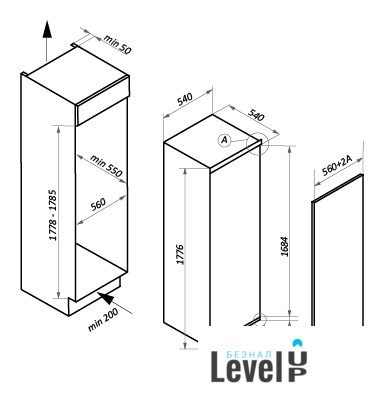 min 50

1778 - 1785

min 550

560

min 200

540

540

A

1776

1684

560+2A

БЕЗНАЛ
Level UP