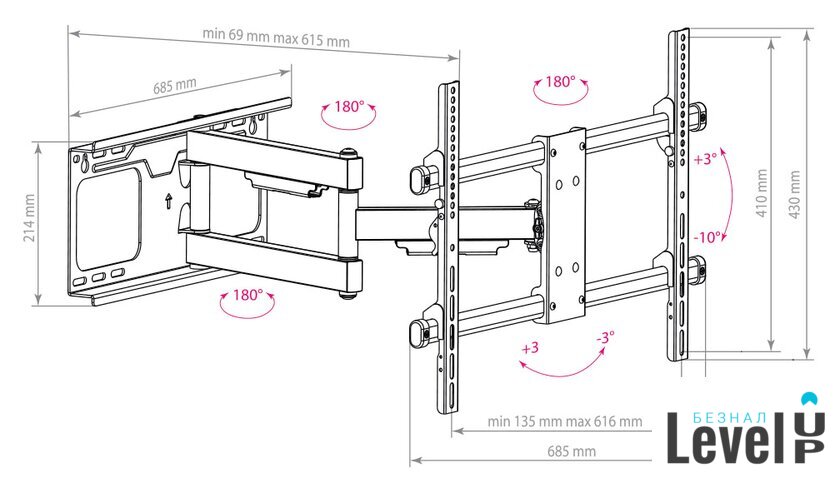 min 69 mm max 615 mm

685 mm

180°

180°

214 mm

180°

+3°

-10°

410 mm

430 mm

+3

-3°

min 135 mm max 616 mm

685 mm

БЕЗНАЛ

Level UP