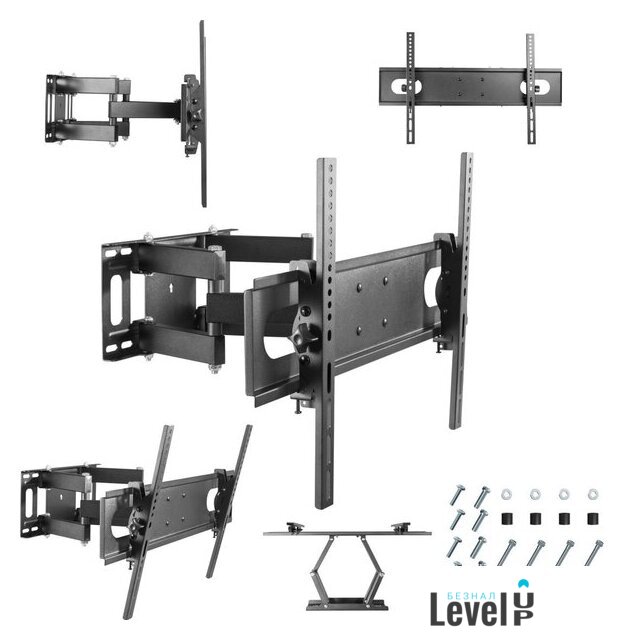 БЕЗНАЛ
Level UP