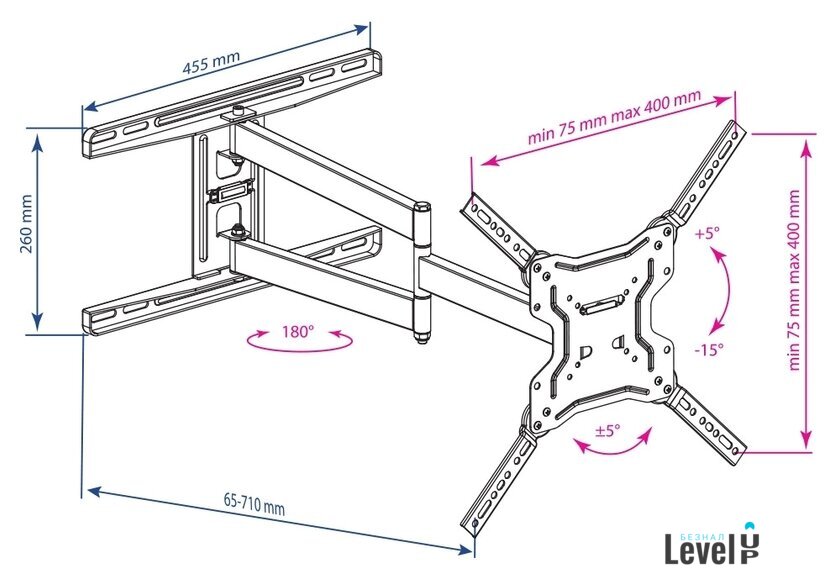 455 mm

260 mm

min 75 mm max 400 mm

min 75 mm max 400 mm

+5°

-15°

180°

±5°

65-710 mm

БЕЗНАЛ
Level UP