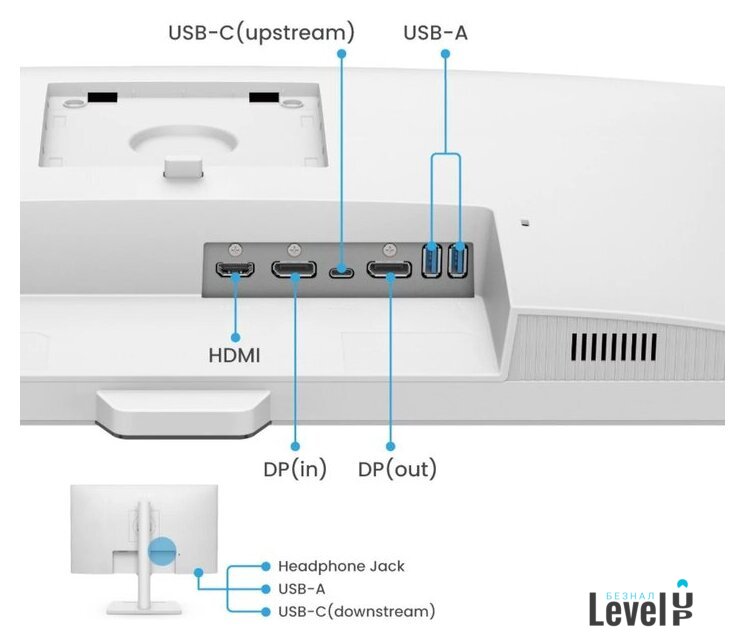 USB-C(upstream)
USB-A
HDMI
DP(in)
DP(out)
Headphone Jack
USB-A
USB-C(downstream)
БЕЗНАЛ
Level UP