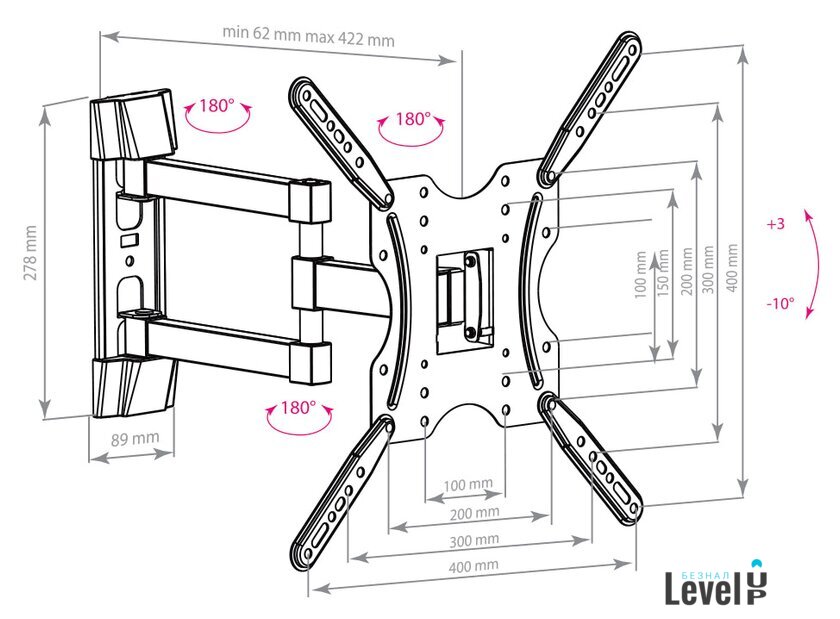 min 62 mm max 422 mm

180°

180°

278 mm

+3

-10°

100 mm
150 mm
200 mm
300 mm
400 mm

180°

89 mm

100 mm
200 mm
300 mm
400 mm

БЕЗНАЛ
Level UP