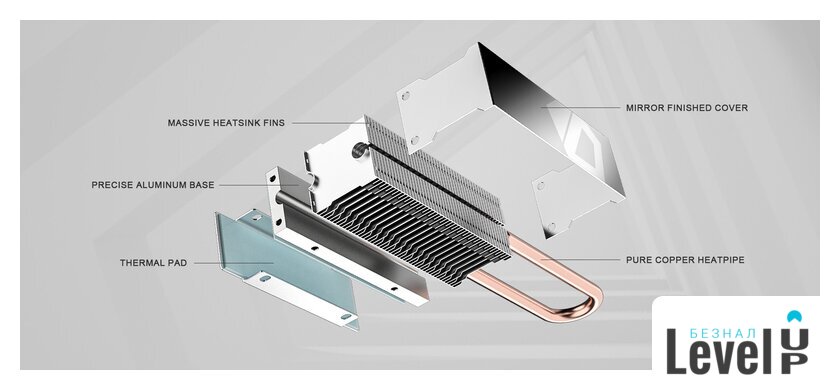 MASSIVE HEATSINK FINS

MIRROR FINISHED COVER

PRECISE ALUMINUM BASE

THERMAL PAD

PURE COPPER HEATPIPE

БЕЗНАЛ
Level UP