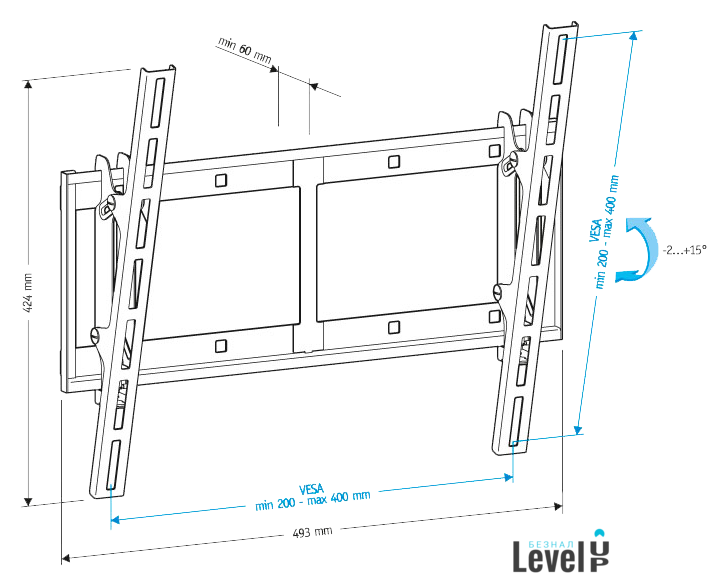 min 60 mm

424 mm

VESA
min 200 - max 400 mm

-2...+15°

VESA
min 200 - max 400 mm

493 mm

БЕЗНАЛ
Level UP